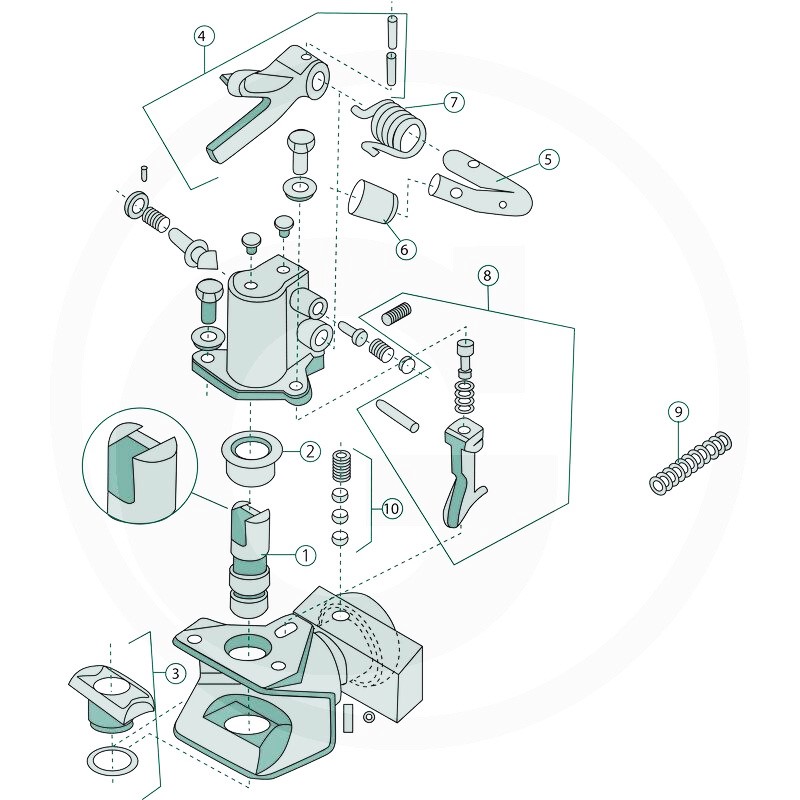 4
7
5
6
8
9
2
10
1
3